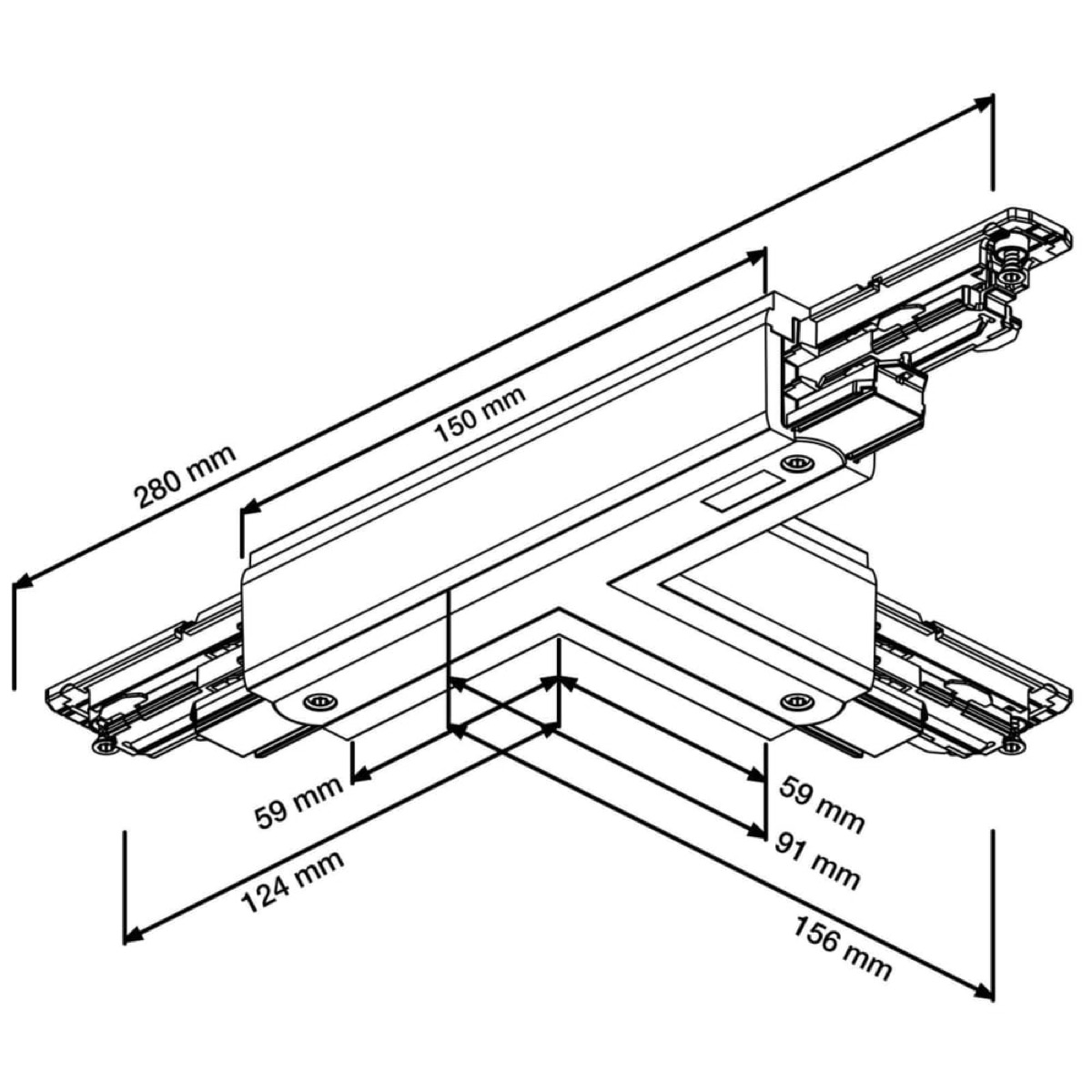 280 mm
150 mm
59 mm
124 mm
59 mm
91 mm
156 mm